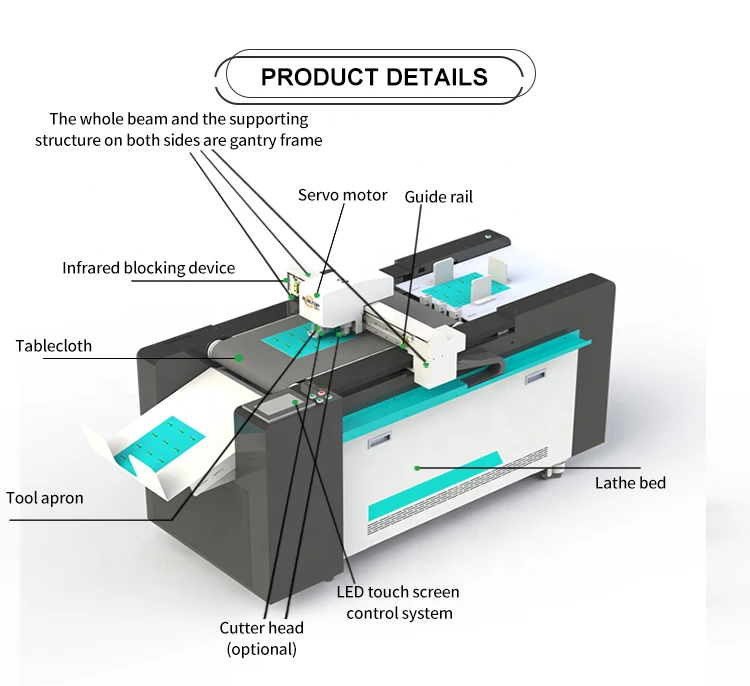 PRODUCT DETAILS

The whole beam and the supporting structure on both sides are gantry frame

Servo motor

Guide rail

Infrared blocking device

Tablecloth

Tool apron

Lathe bed

LED touch screen control system

Cutter head (optional)